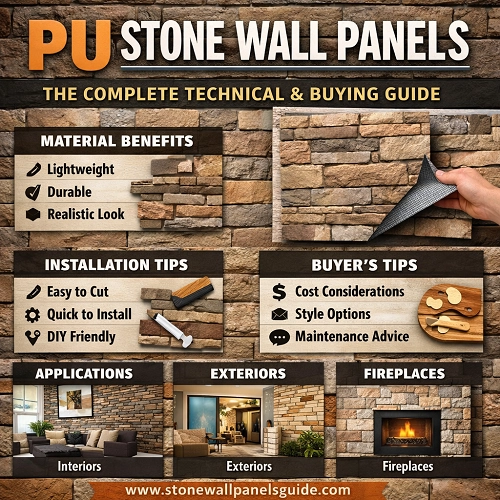 PU STONE WALL PANELS

THE COMPLETE TECHNICAL & BUYING GUIDE

MATERIAL BENEFITS

Lightweight

Durable

Realistic Look

INSTALLATION TIPS

Easy to Cut

Quick to Install

DIY Friendly

BUYER'S TIPS

Cost Considerations

Style Options

Maintenance Advice

APPLICATIONS

Interiors

EXTERIORS

Exteriors

FIREPLACES

Fireplaces

www.stonewallpanelsguide.com