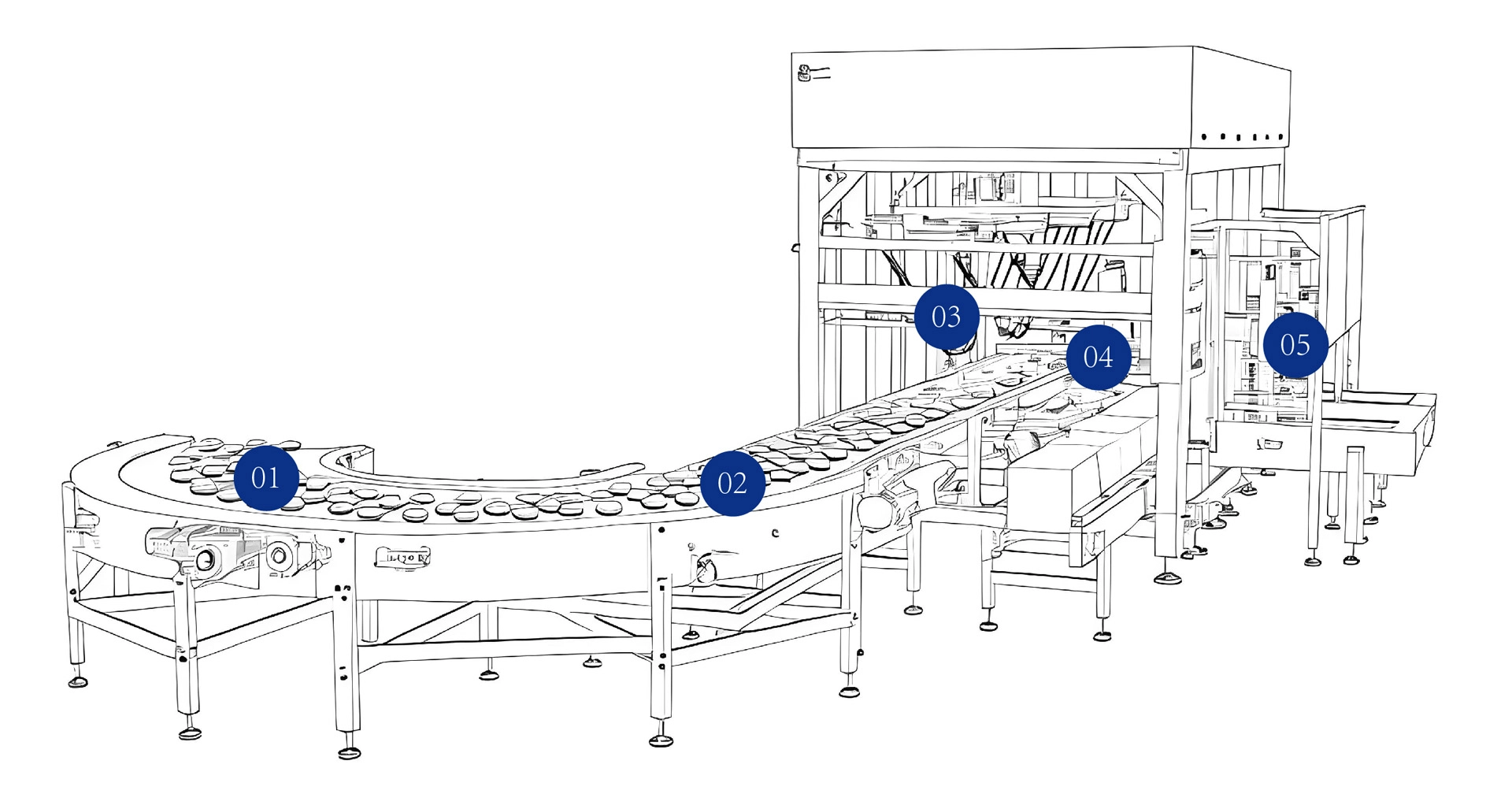 01
02
03
04
05