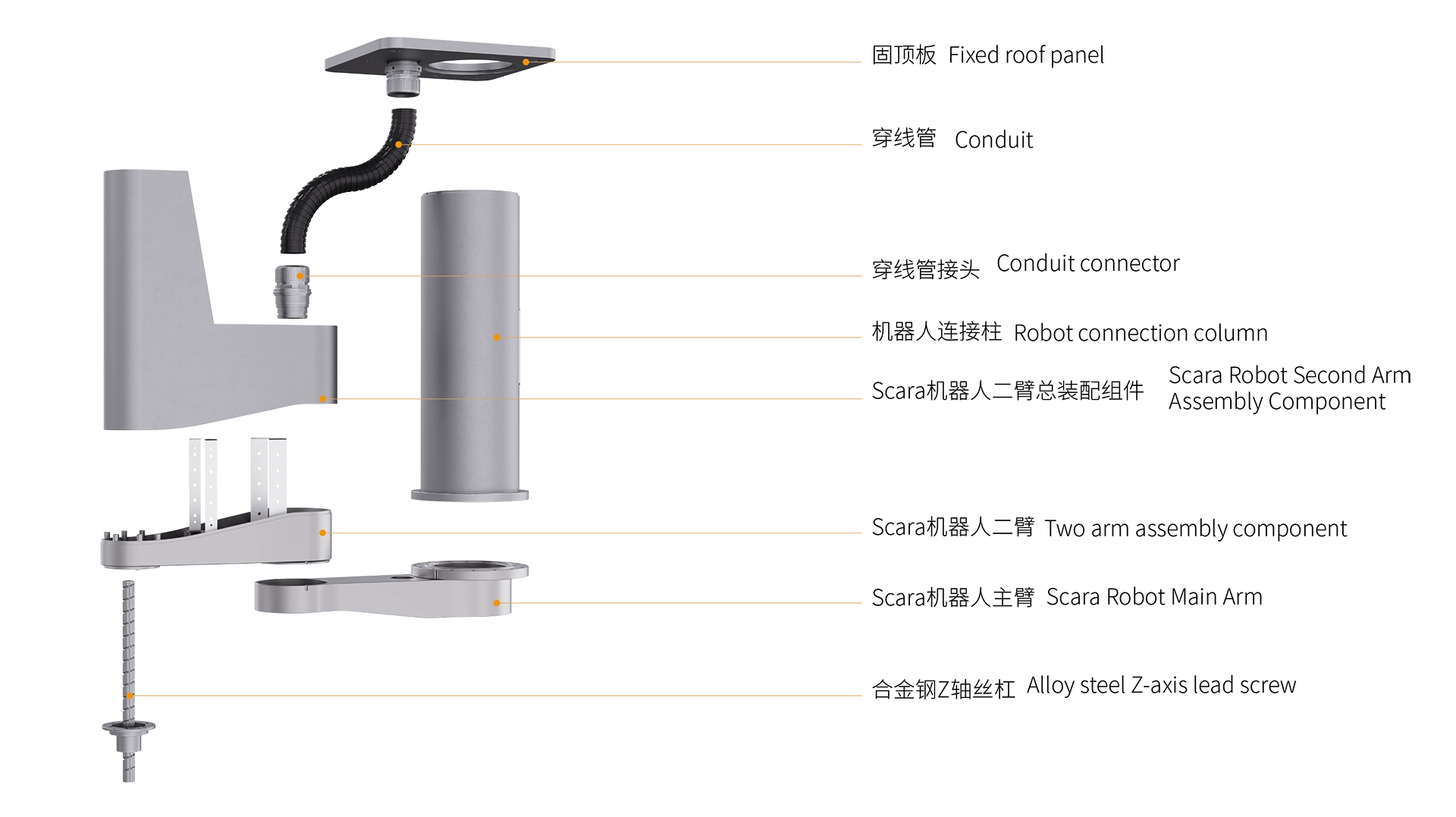 固顶板 Fixed roof panel

穿线管 Conduit

穿线管接头 Conduit connector

机器人连接柱 Robot connection column

Scara机器人二臂总装配组件 Scara Robot Second Arm Assembly Component

Scara机器人二臂 Two arm assembly component

Scara机器人主臂 Scara Robot Main Arm

合金钢Z轴丝杠 Alloy steel Z-axis lead screw