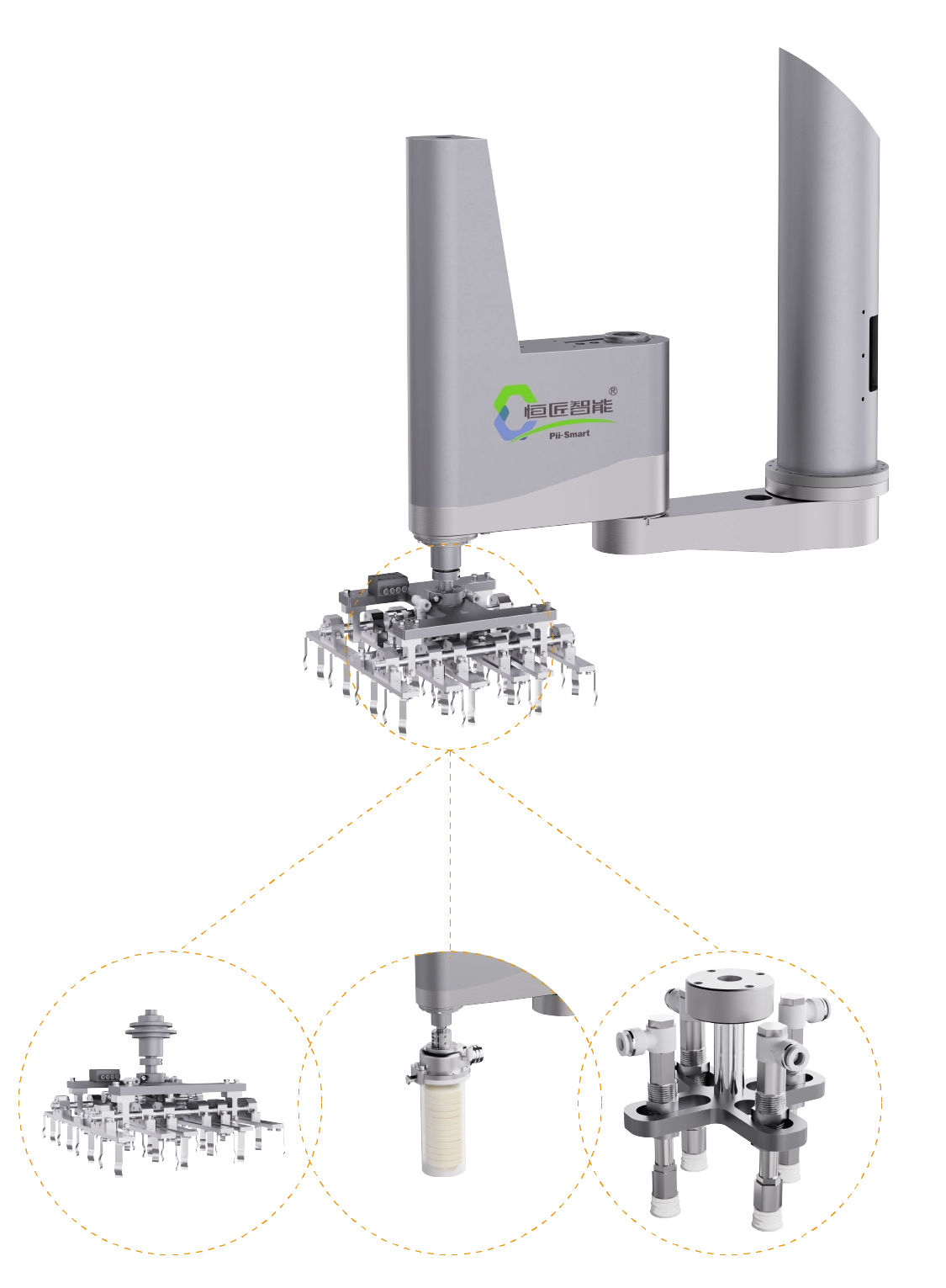 恒匠智能®
Pii-Smart