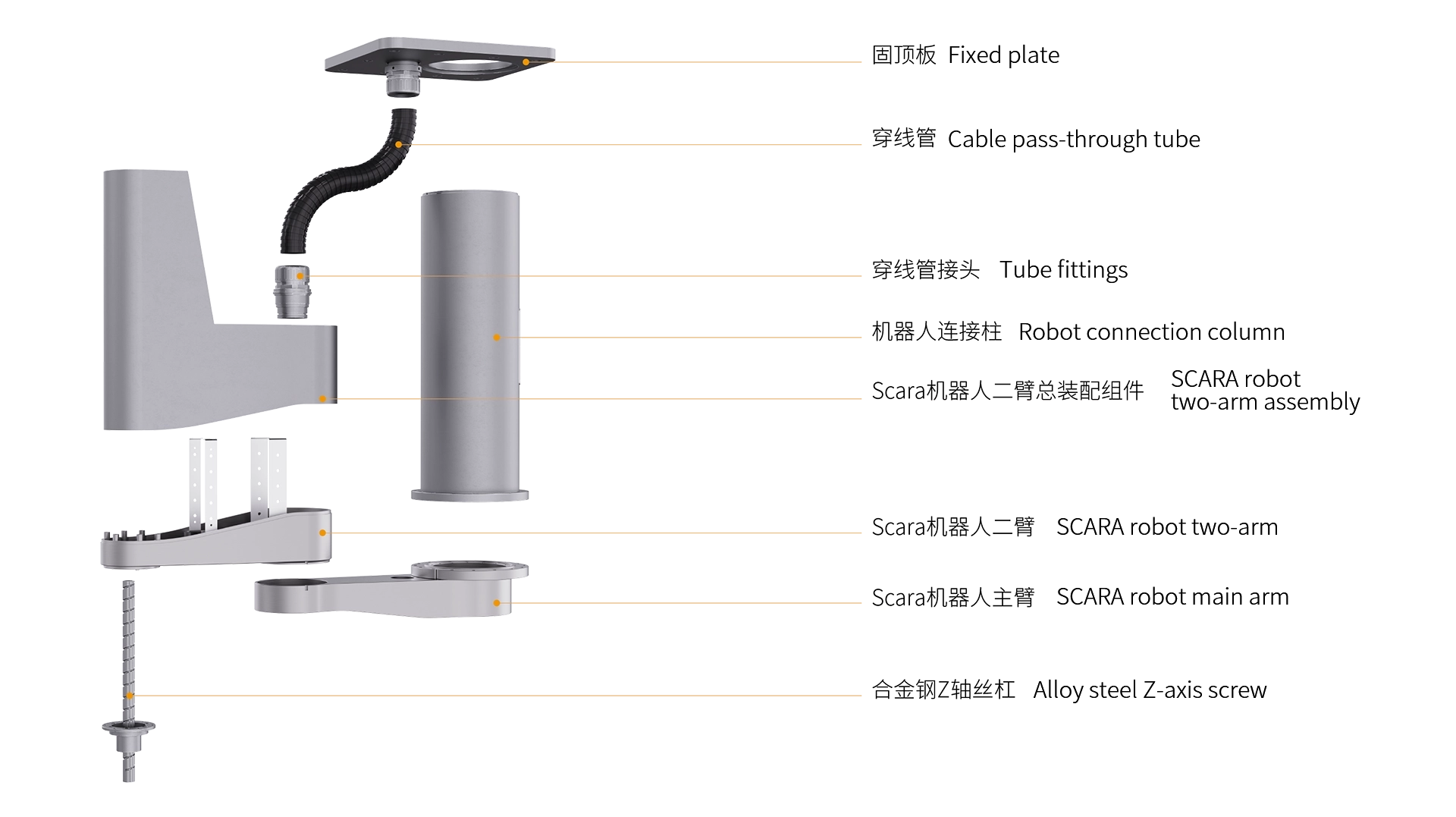 固顶板 Fixed plate

穿线管 Cable pass-through tube

穿线管接头 Tube fittings

机器人连接柱 Robot connection column

Scara机器人二臂总装配组件 SCARA robot two-arm assembly

Scara机器人二臂 SCARA robot two-arm

Scara机器人主臂 SCARA robot main arm

合金钢Z轴丝杠 Alloy steel Z-axis screw