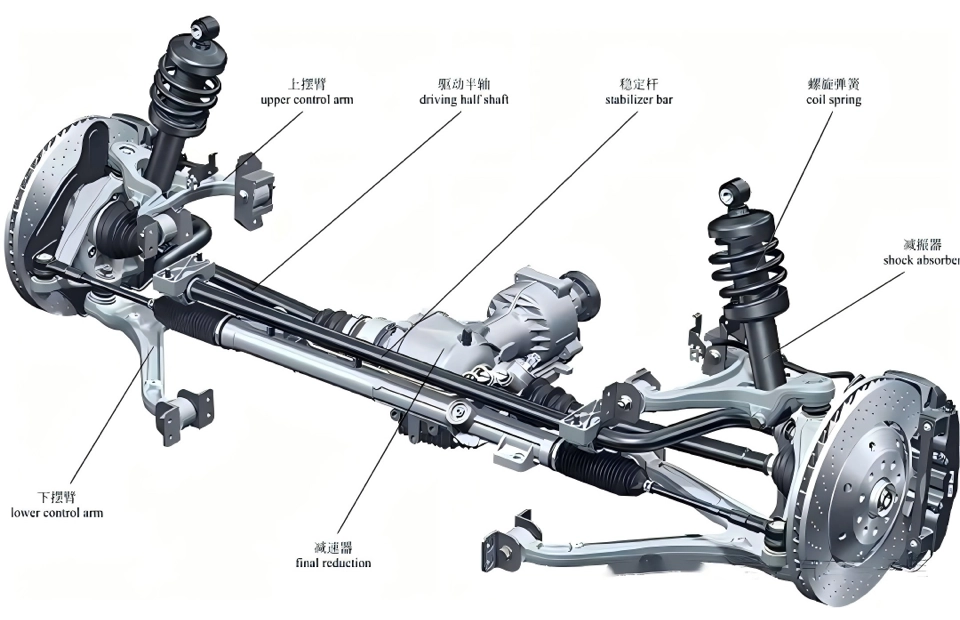 上摆臂
upper control arm

驱动半轴
driving half shaft

稳定杆
stabilizer bar

螺旋弹簧
coil spring

减振器
shock absorber

下摆臂
lower control arm

减速器
final reduction