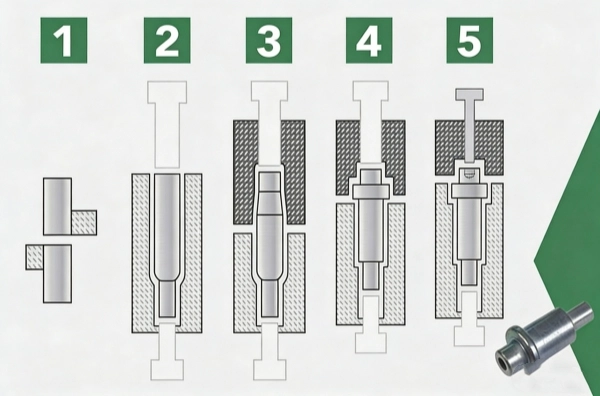 1 2 3 4 5